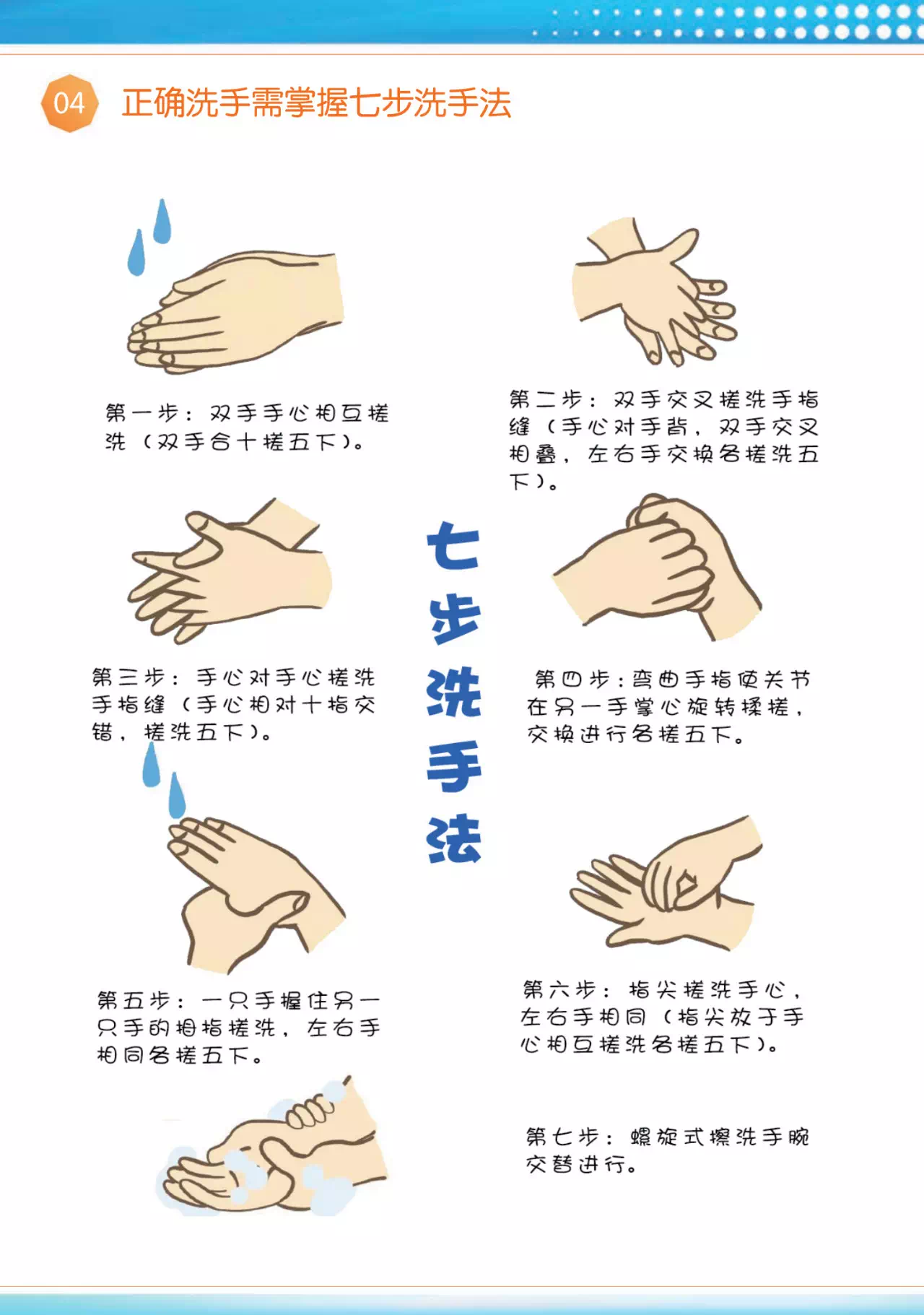 04 正确洗手需掌握七步洗手法

第一步：双手手心相互搓洗（双手合十搓五下）。

第二步：双手交叉搓洗手指缝（手心对手背，双手交叉相叠，左右手交换各搓洗五下）。

七步洗手法

第三步：手心对手心搓洗手指缝（手心相对十指交错，搓洗五下）。

第四步：弯曲手指使关节在另一手掌心旋转揉搓，交换进行各搓五下。

第五步：一只手握住另一只手的拇指搓洗，左右手相同各搓五下。

第六步：指尖搓洗手心，左右手相同（指尖放于手心相互搓洗各搓五下）。

第七步：螺旋式擦洗手腕交替进行。